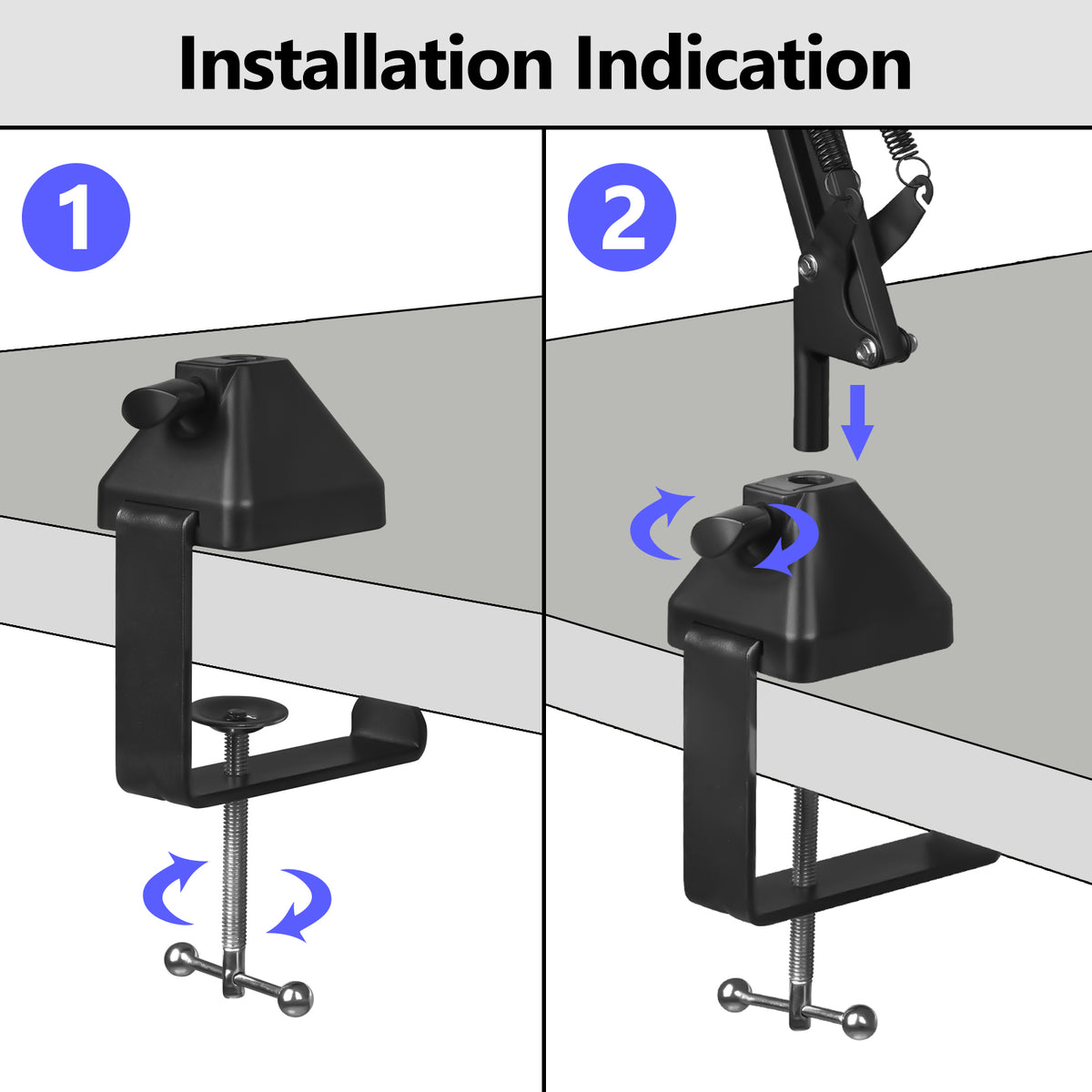 Installation Indication

1

2