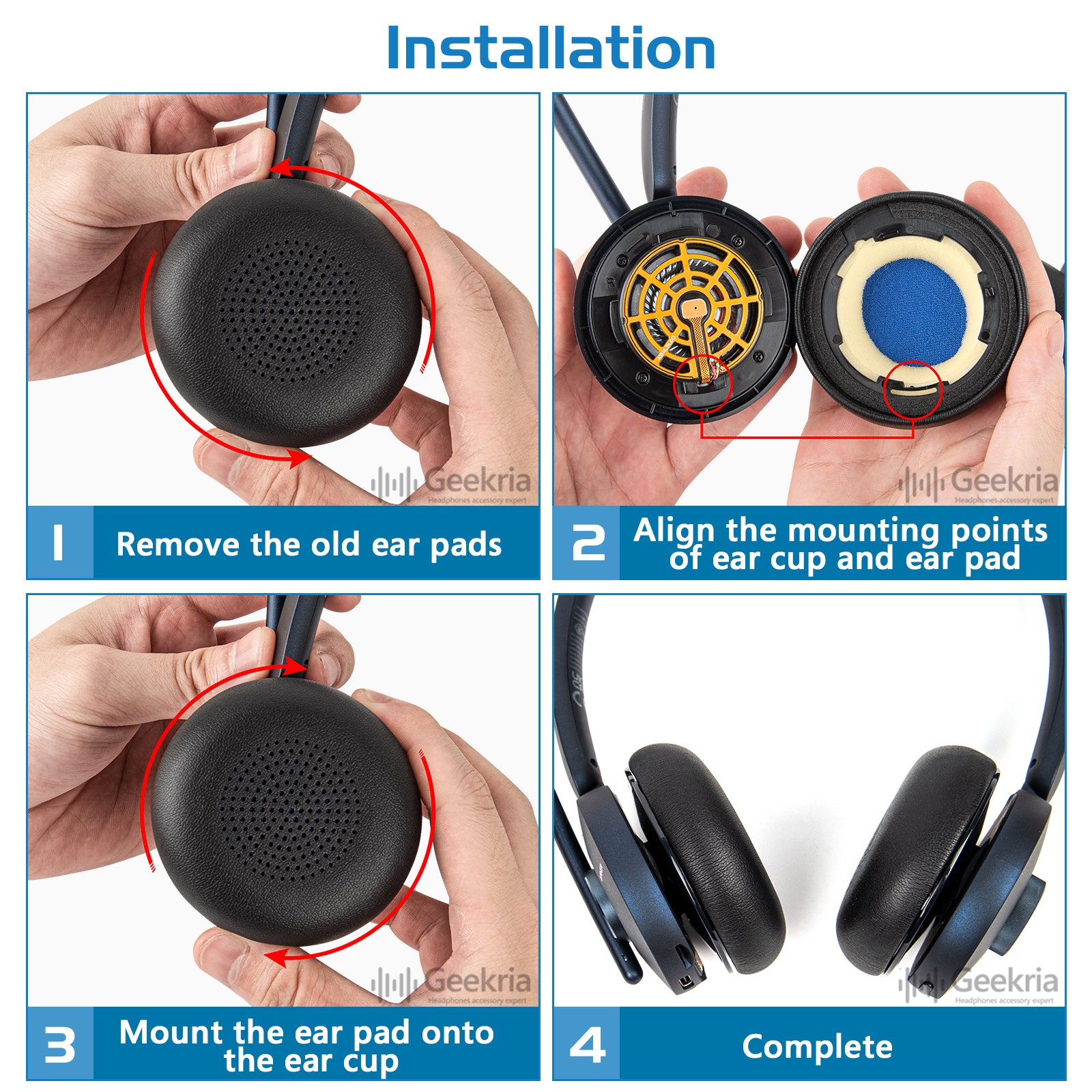 Installation

Geekria
Headphones accessory expert

1 Remove the old ear pads

Geekria
Headphones accessory expert

2 Align the mounting points of ear cup and ear pad

Geekria
Headphones accessory expert

3 Mount the ear pad onto the ear cup

Geekria
Headphones accessory expert

4 Complete