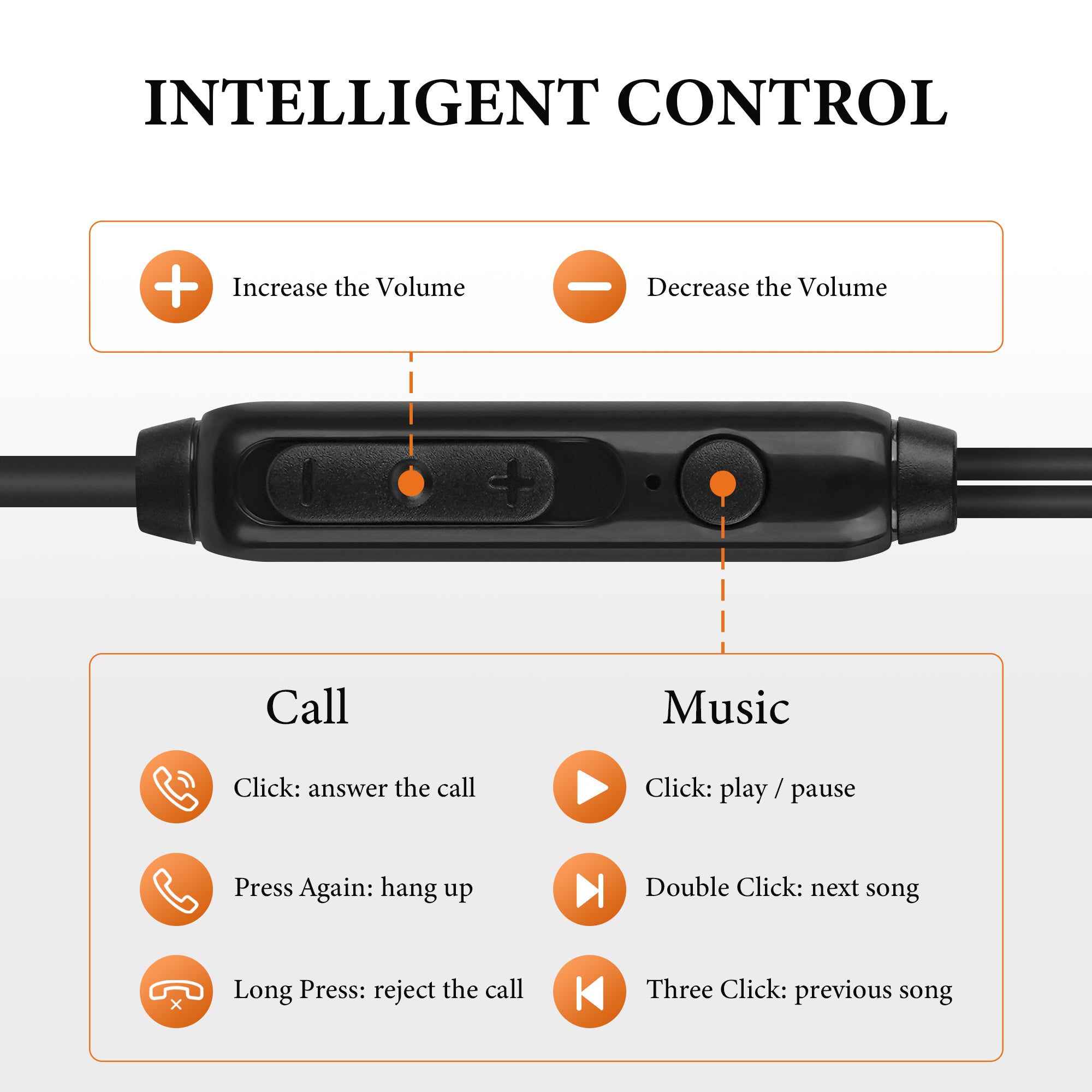 INTELLIGENT CONTROL

Increase the Volume

Decrease the Volume

Call

Click: answer the call

Press Again: hang up

Long Press: reject the call

Music

Click: play / pause

Double Click: next song

Three Click: previous song