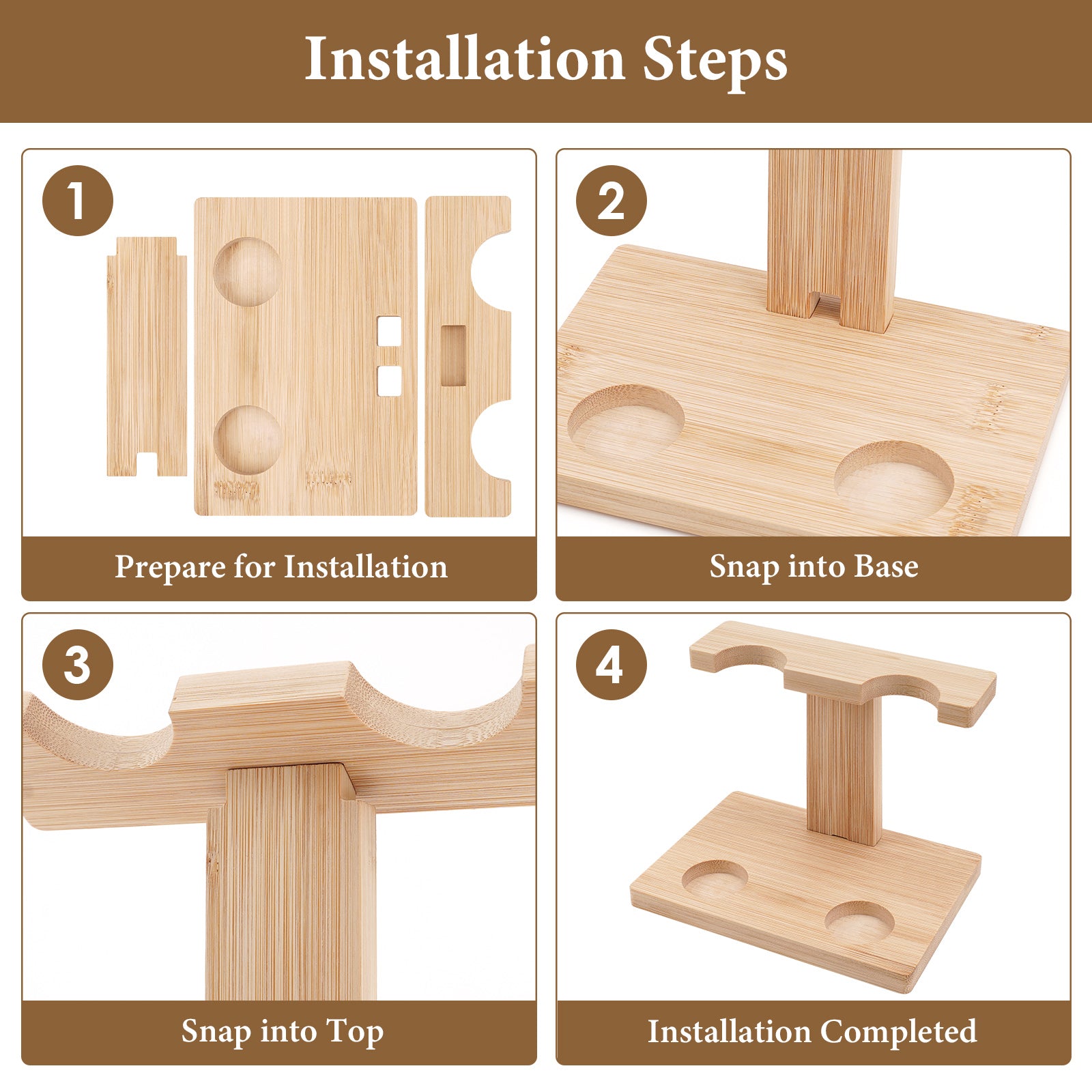 Installation Steps

1

Prepare for Installation

2

Snap into Base

3

Snap into Top

4

Installation Completed