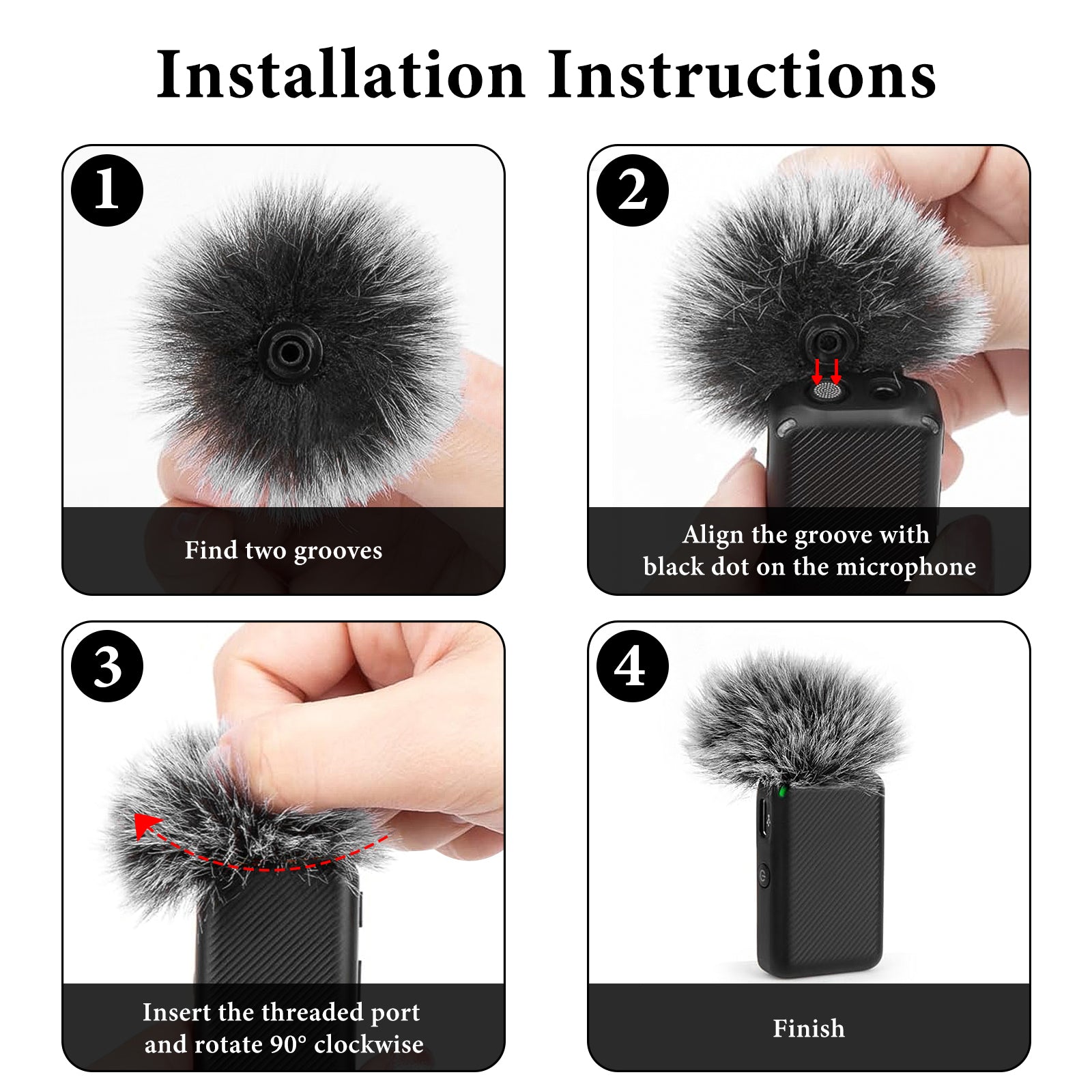 Installation Instructions

1

Find two grooves

2

Align the groove with black dot on the microphone

3

Insert the threaded port and rotate 90° clockwise

4

Finish