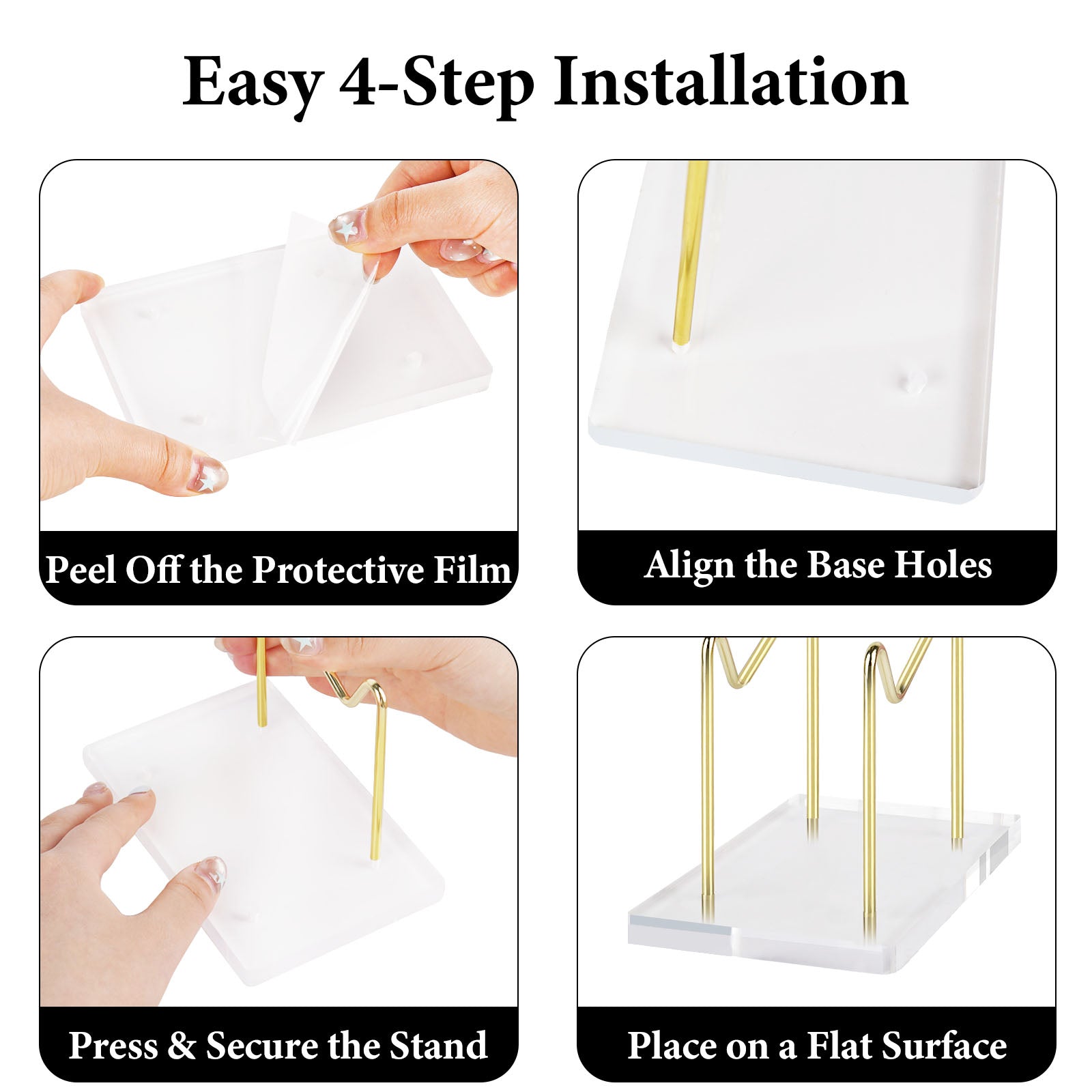 Easy 4-Step Installation

Peel Off the Protective Film

Align the Base Holes

Press & Secure the Stand

Place on a Flat Surface