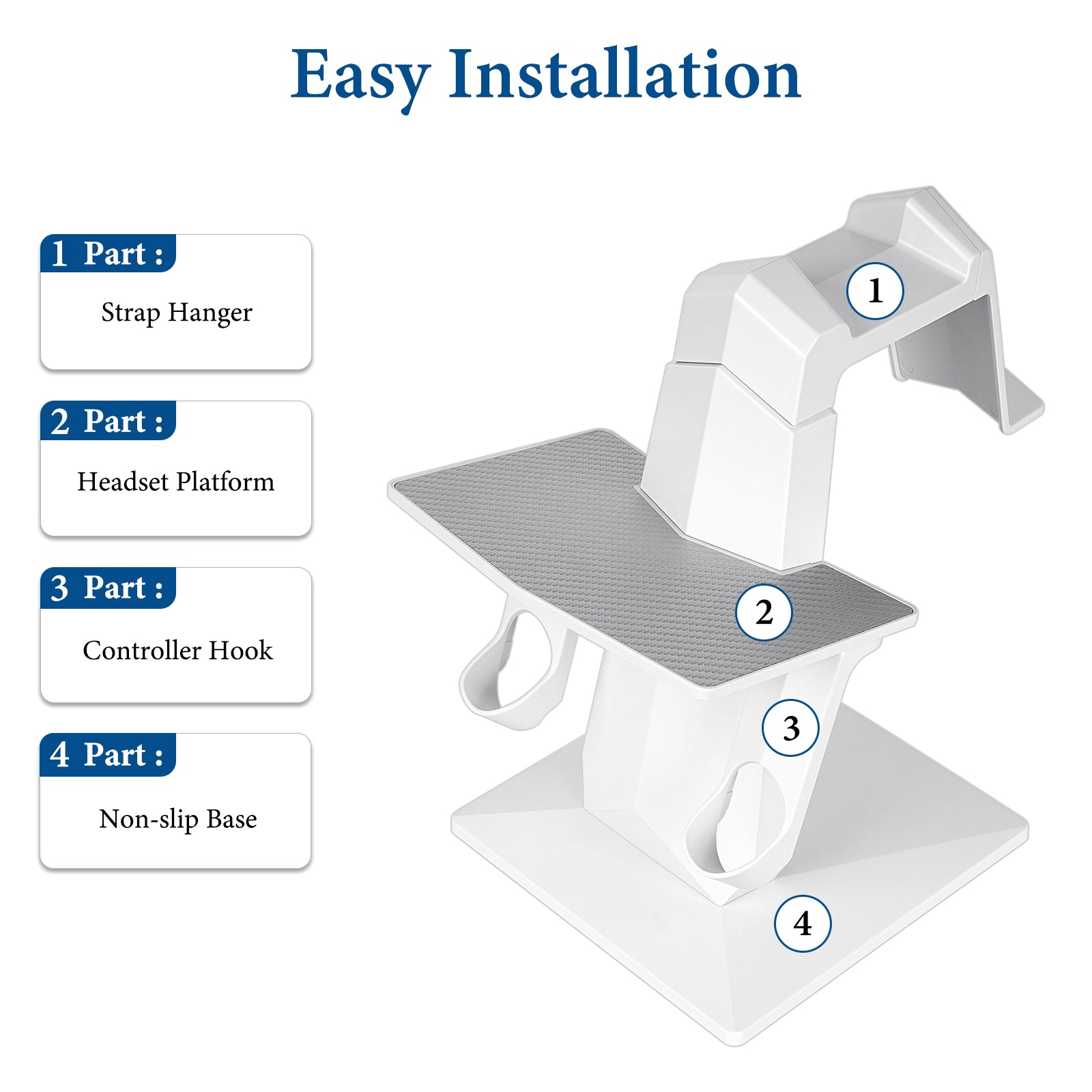 Easy Installation

1 Part :

Strap Hanger

2 Part :

Headset Platform

3 Part :

Controller Hook

4 Part :

Non-slip Base

1

2

3

4