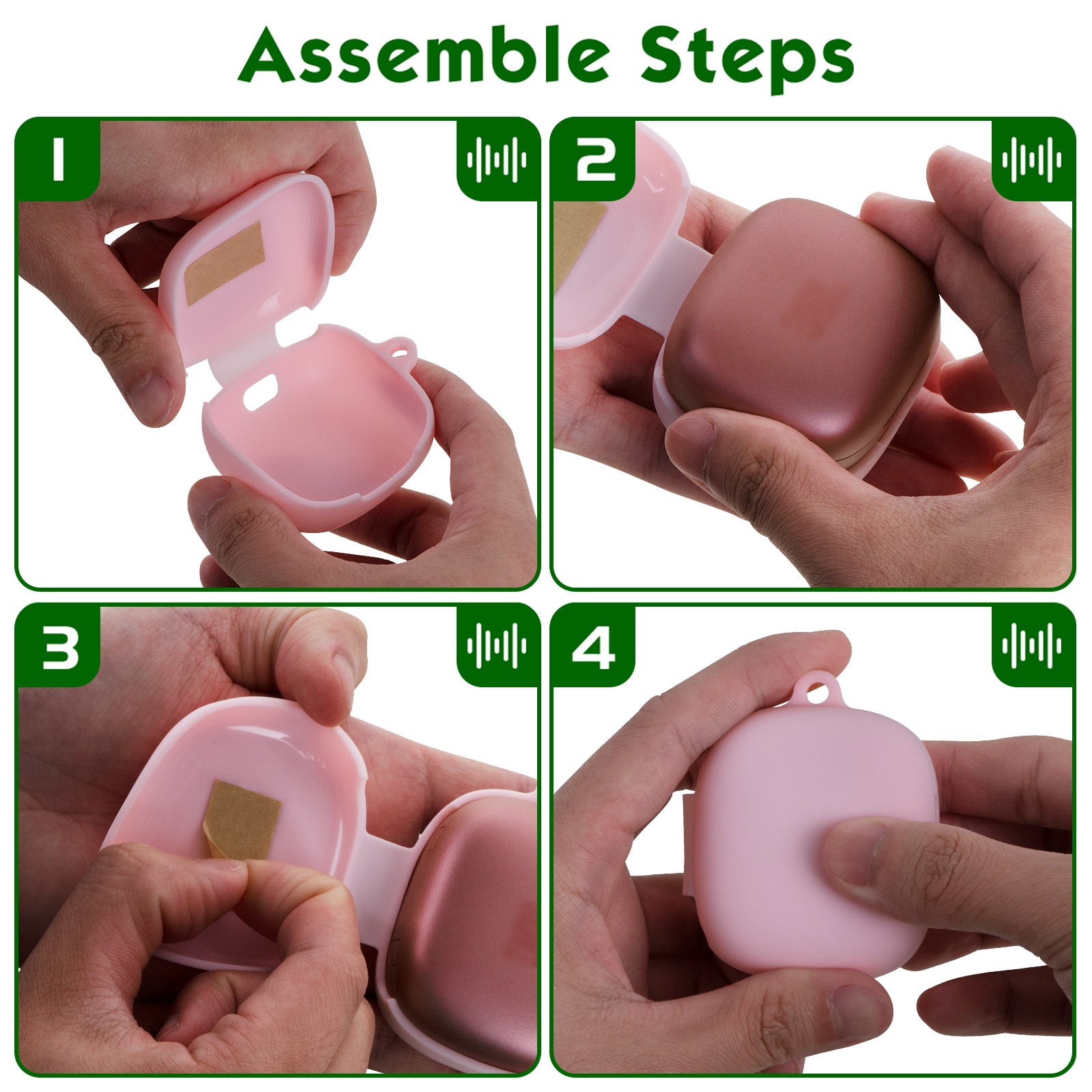 Assemble Steps

1

2

3

4