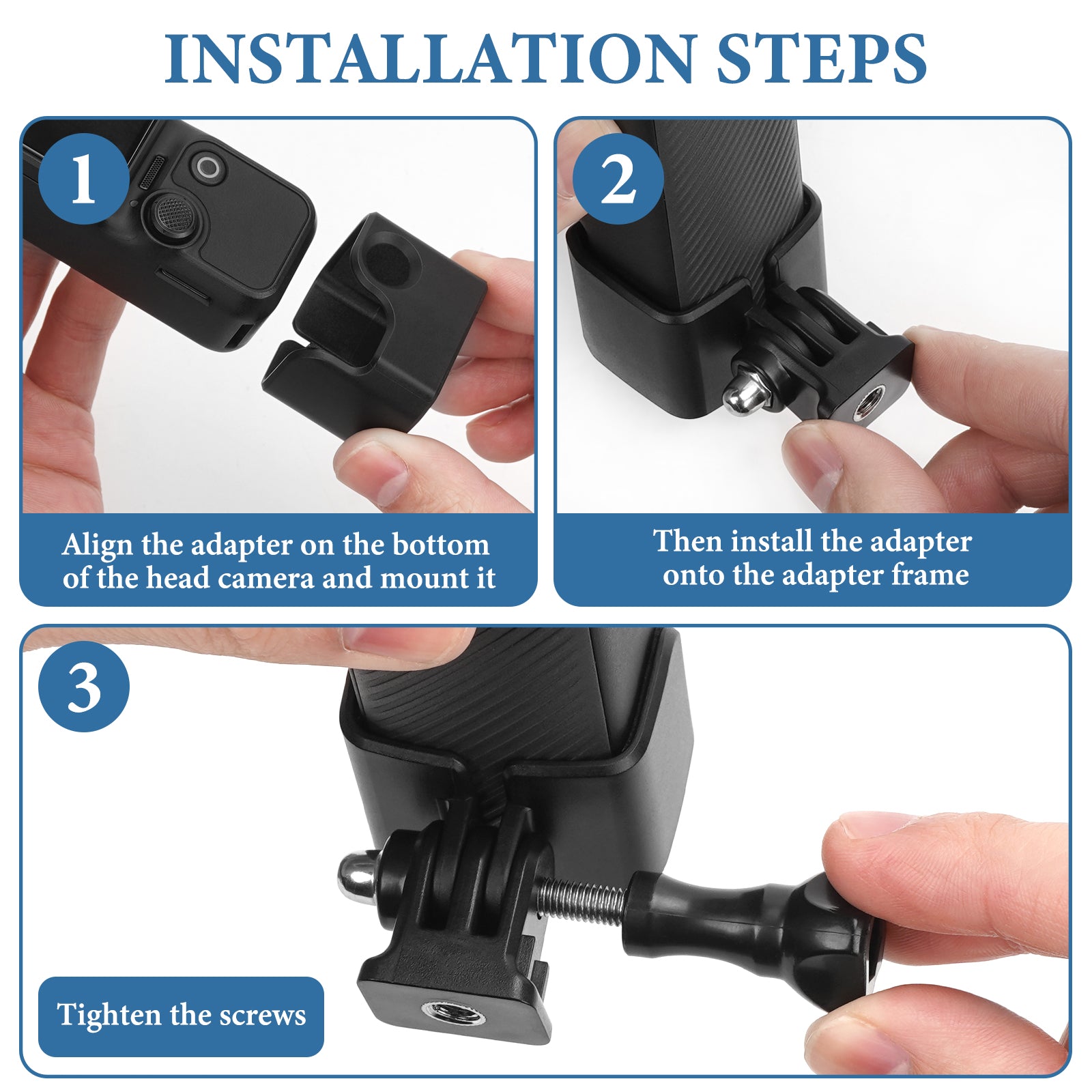 INSTALLATION STEPS

1

Align the adapter on the bottom of the head camera and mount it

2

Then install the adapter onto the adapter frame

3

Tighten the screws