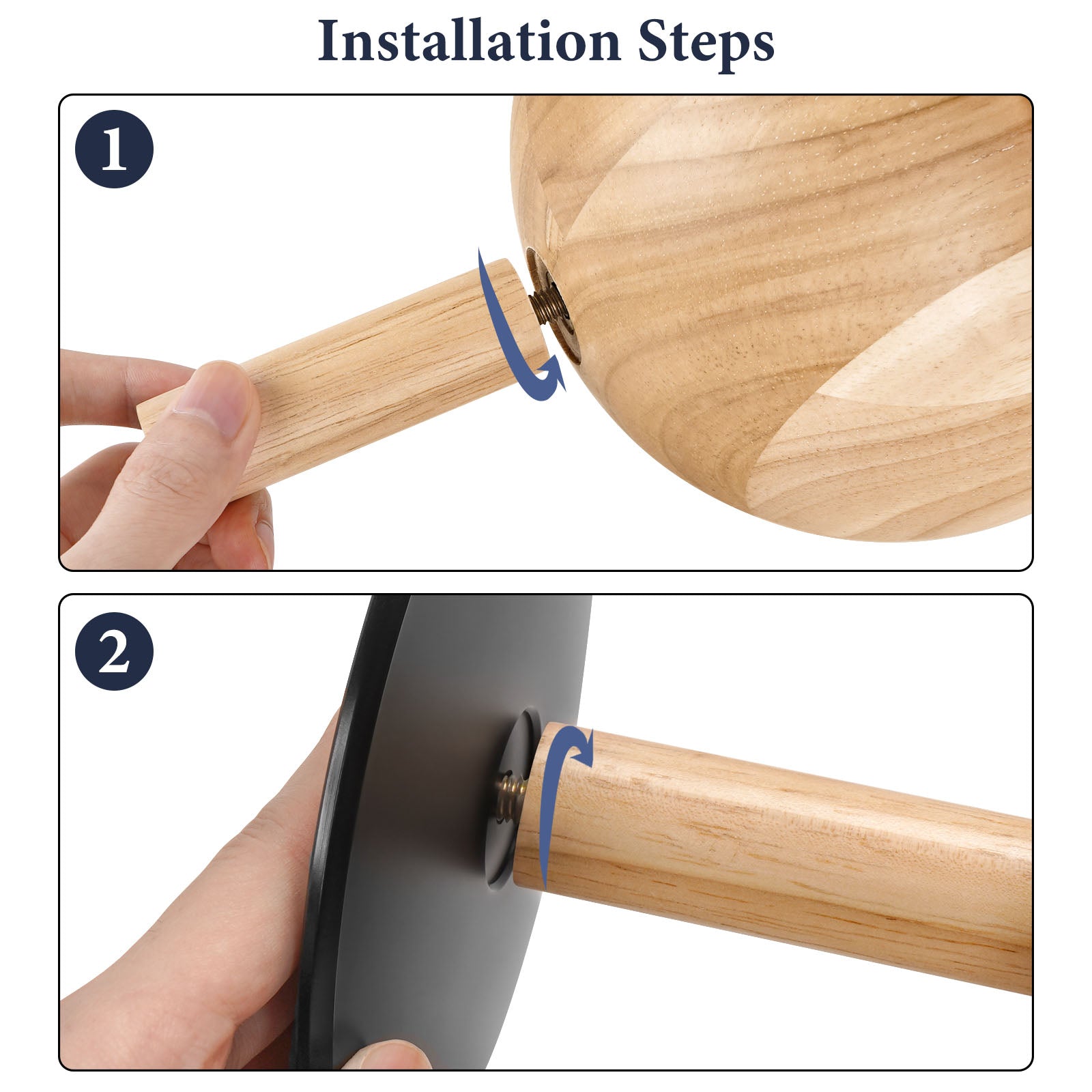 Installation Steps

1

2