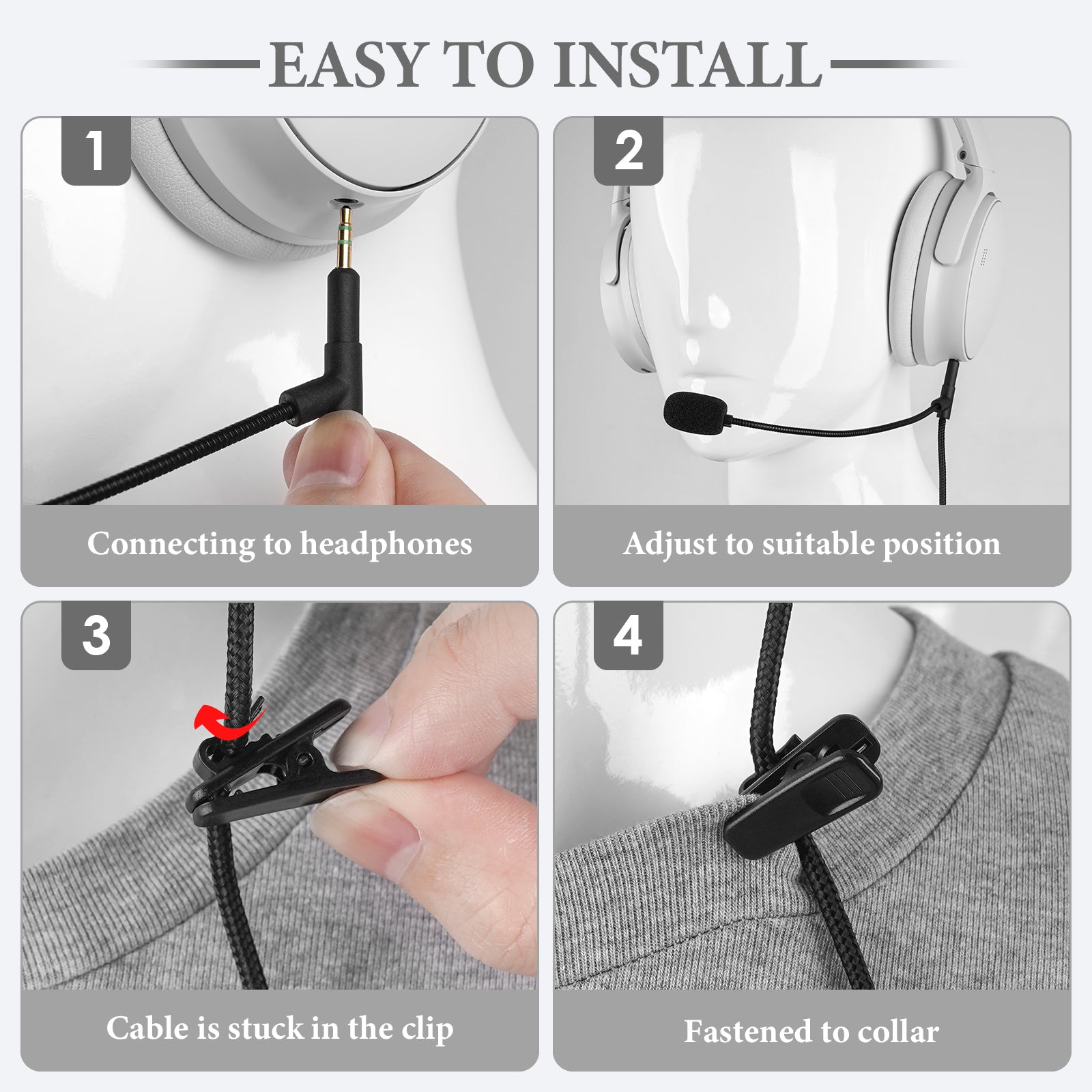 EASY TO INSTALL

1

Connecting to headphones

2

Adjust to suitable position

3

Cable is stuck in the clip

4

Fastened to collar