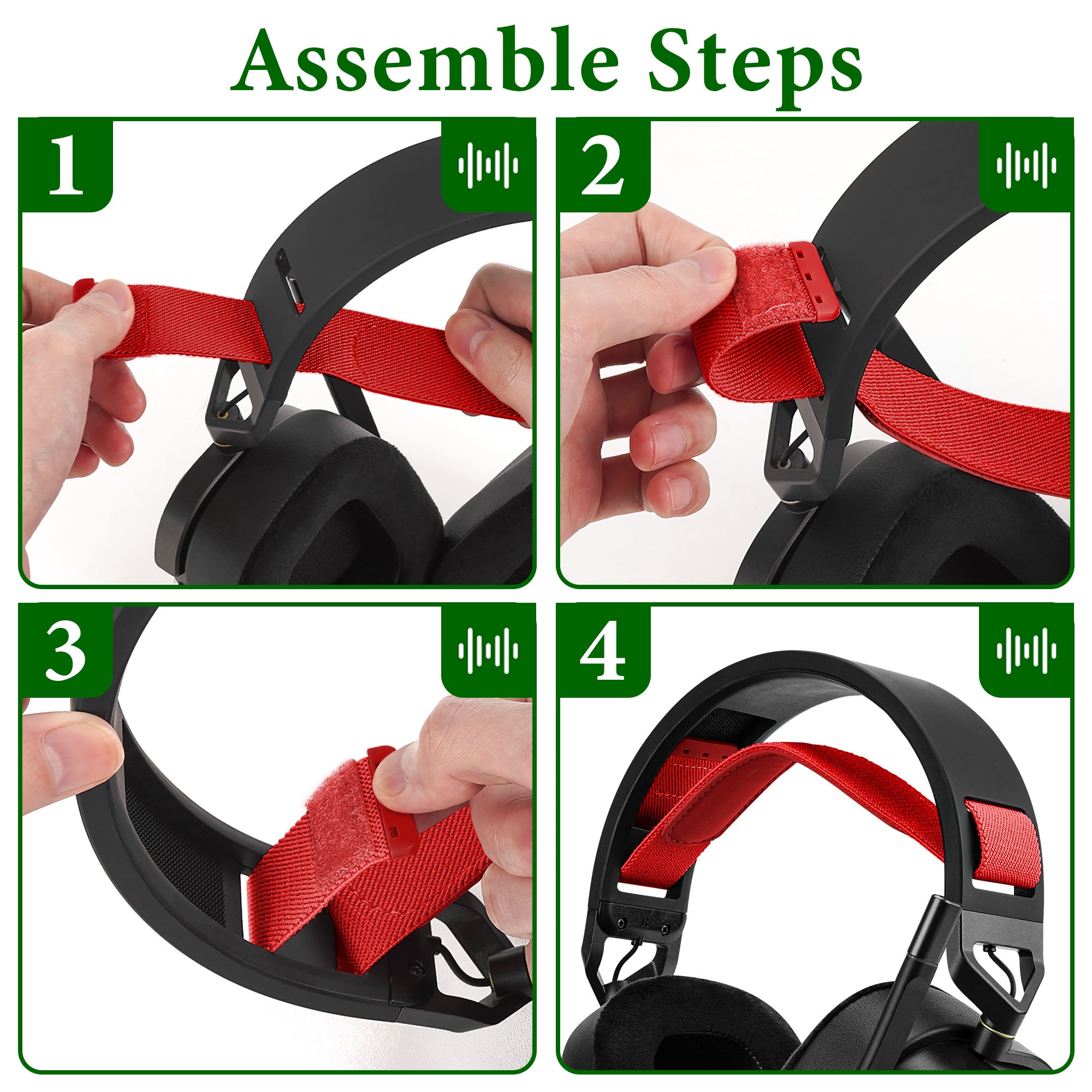 Assemble Steps

1

2

3

4