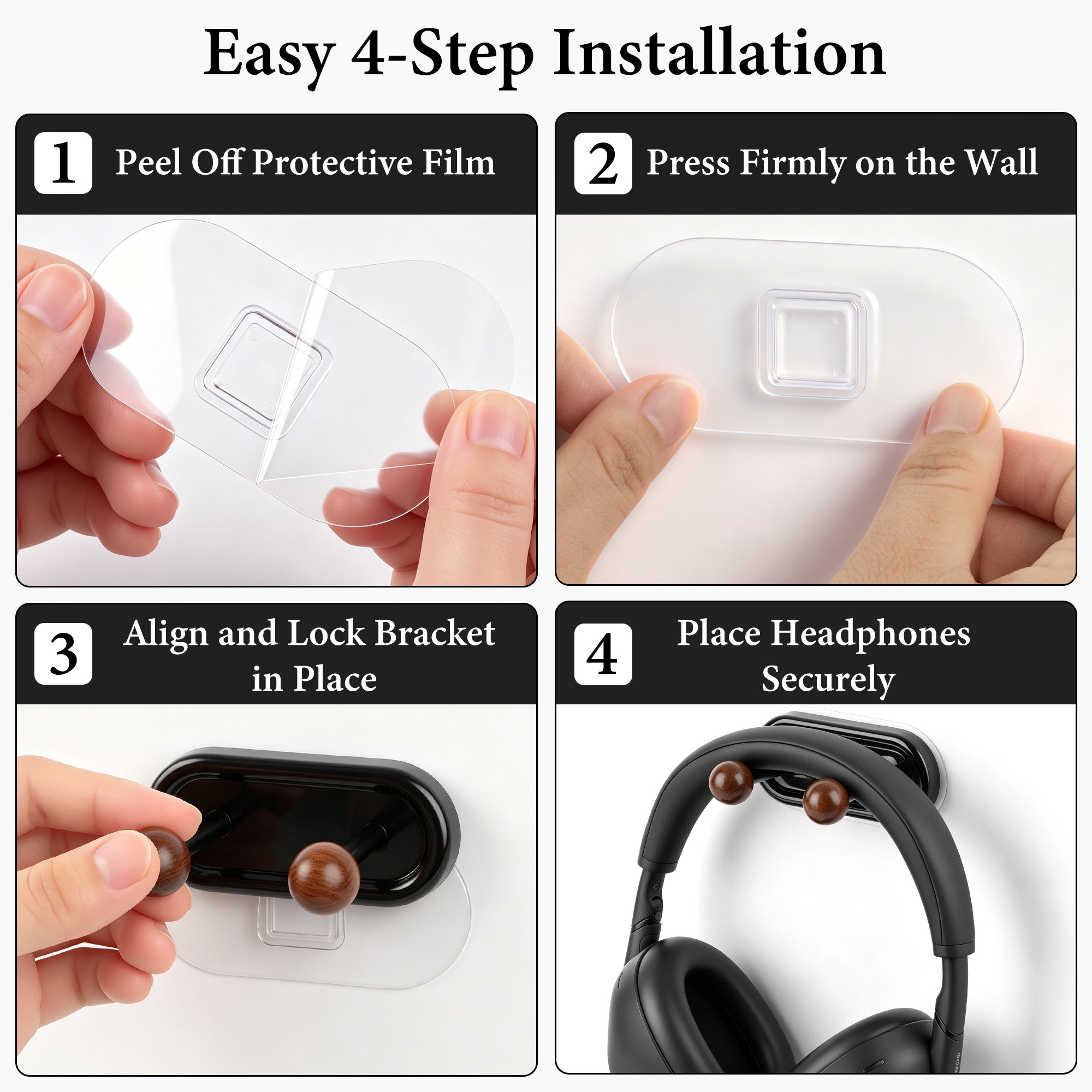 Easy 4-Step Installation

1 Peel Off Protective Film

2 Press Firmly on the Wall

3 Align and Lock Bracket in Place

4 Place Headphones Securely