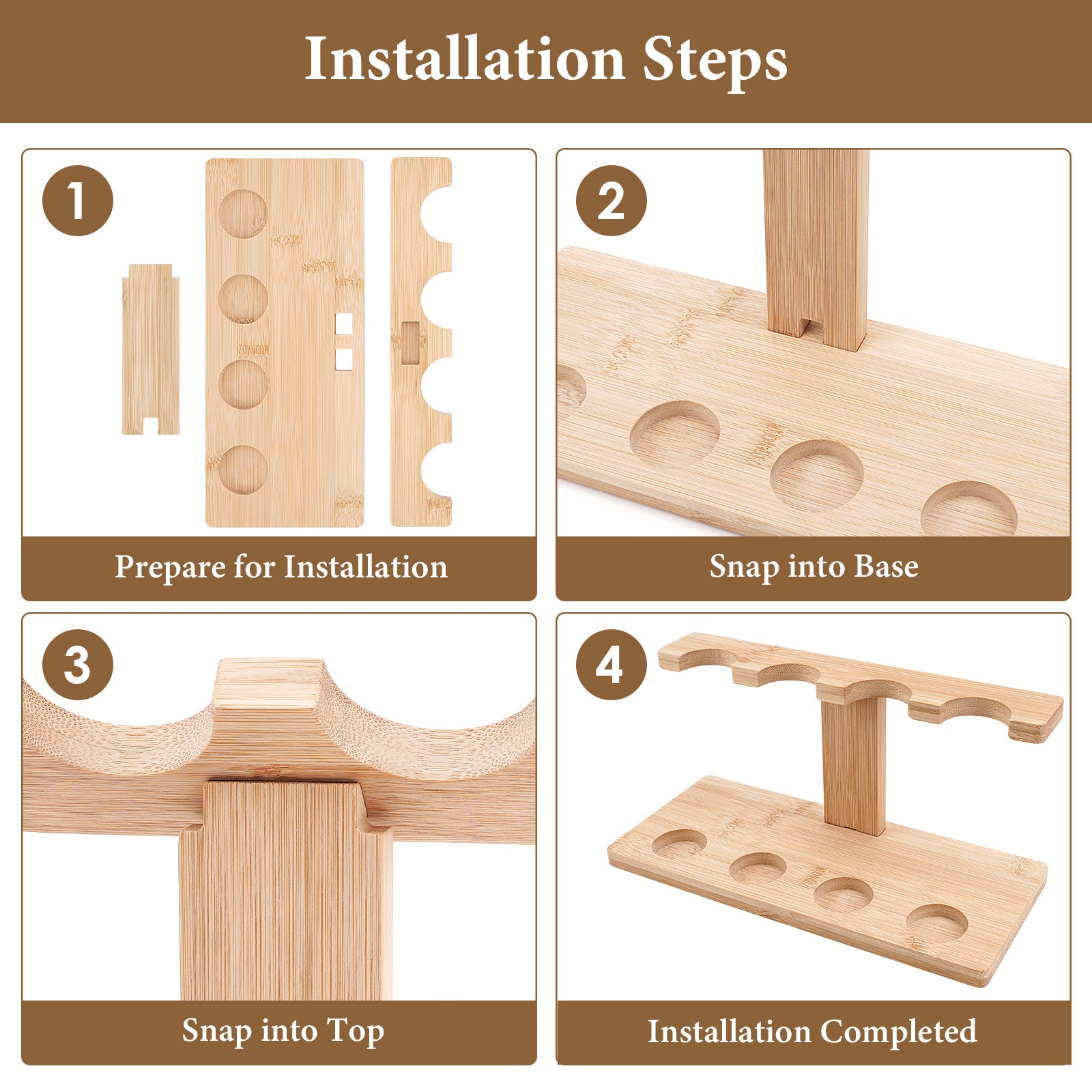 Installation Steps

1

Prepare for Installation

2

Snap into Base

3

Snap into Top

4

Installation Completed