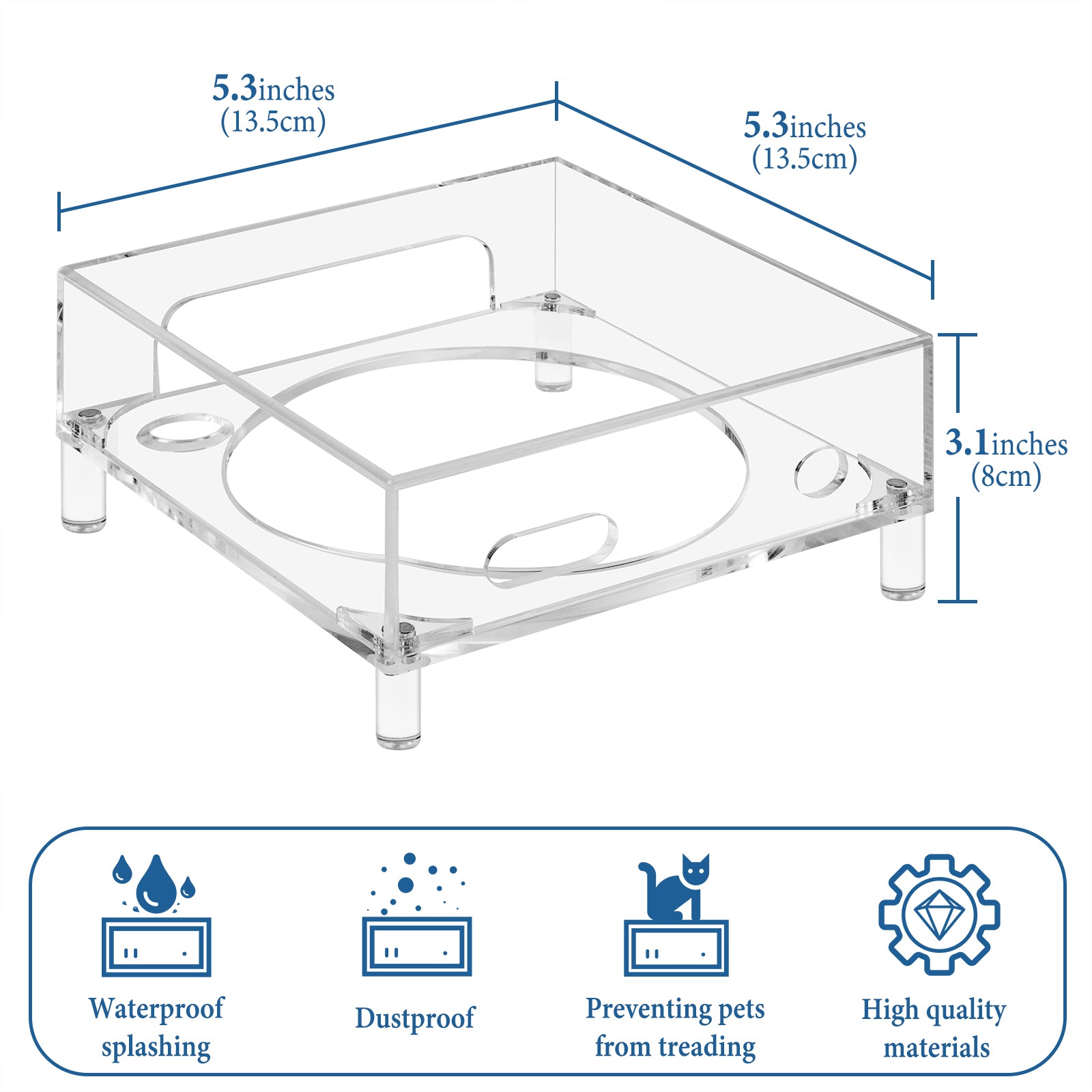 5.3inches
(13.5cm)

5.3inches
(13.5cm)

3.1inches
(8cm)

Waterproof splashing

Dustproof

Preventing pets from treading

High quality materials