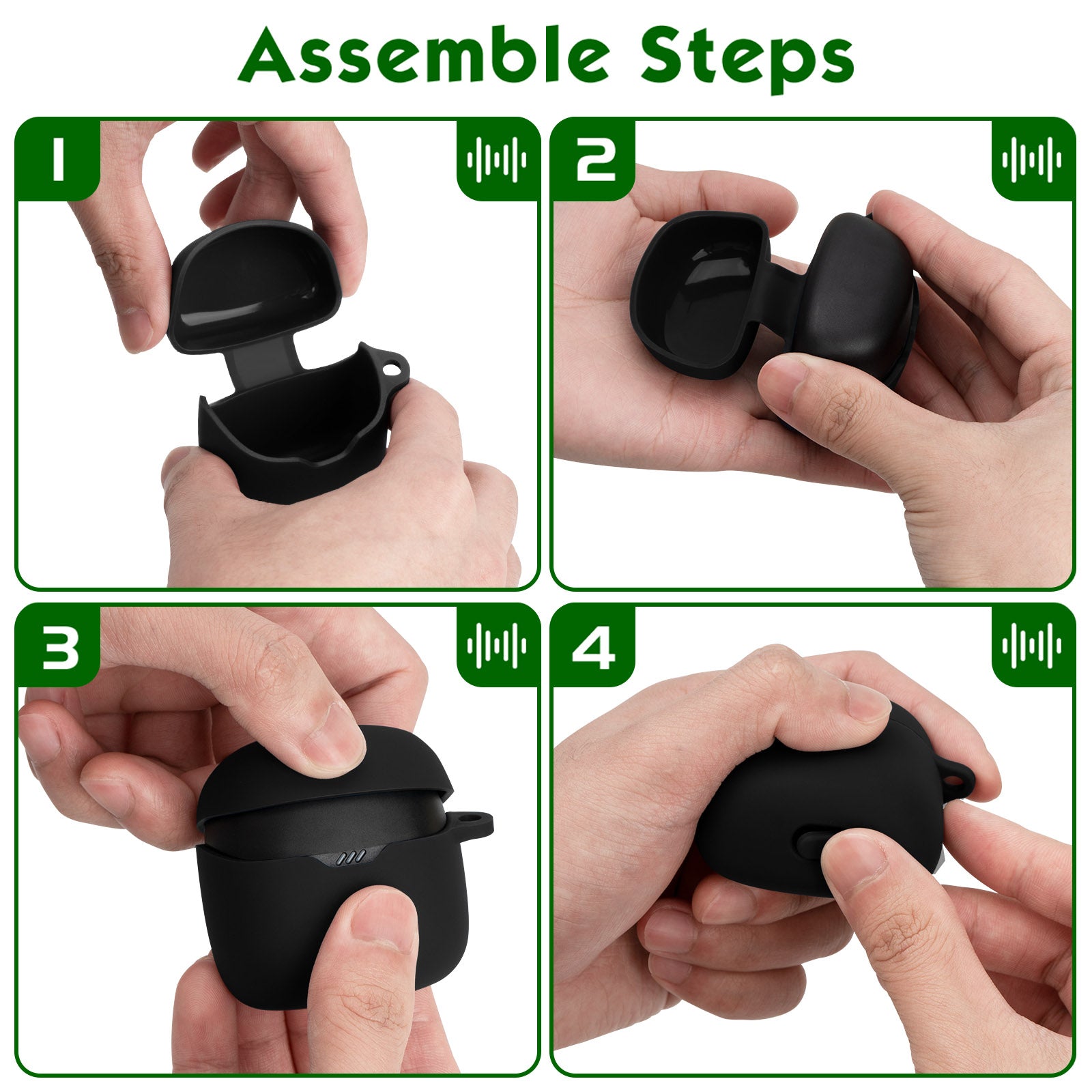 Assemble Steps

1

2

3

4