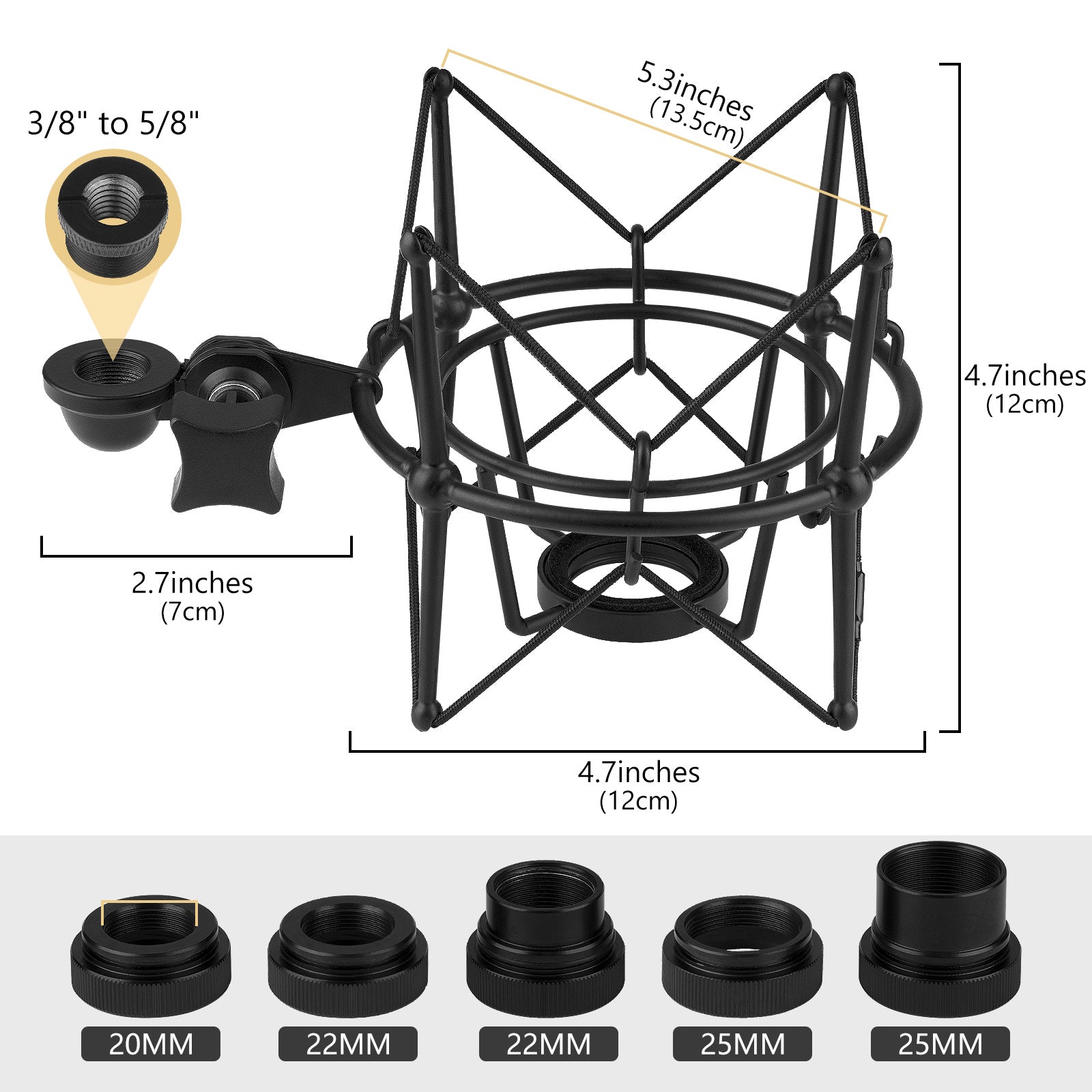 3/8" to 5/8"

5.3inches
(13.5cm)

4.7inches
(12cm)

2.7inches
(7cm)

4.7inches
(12cm)

20MM

22MM

22MM

25MM

25MM